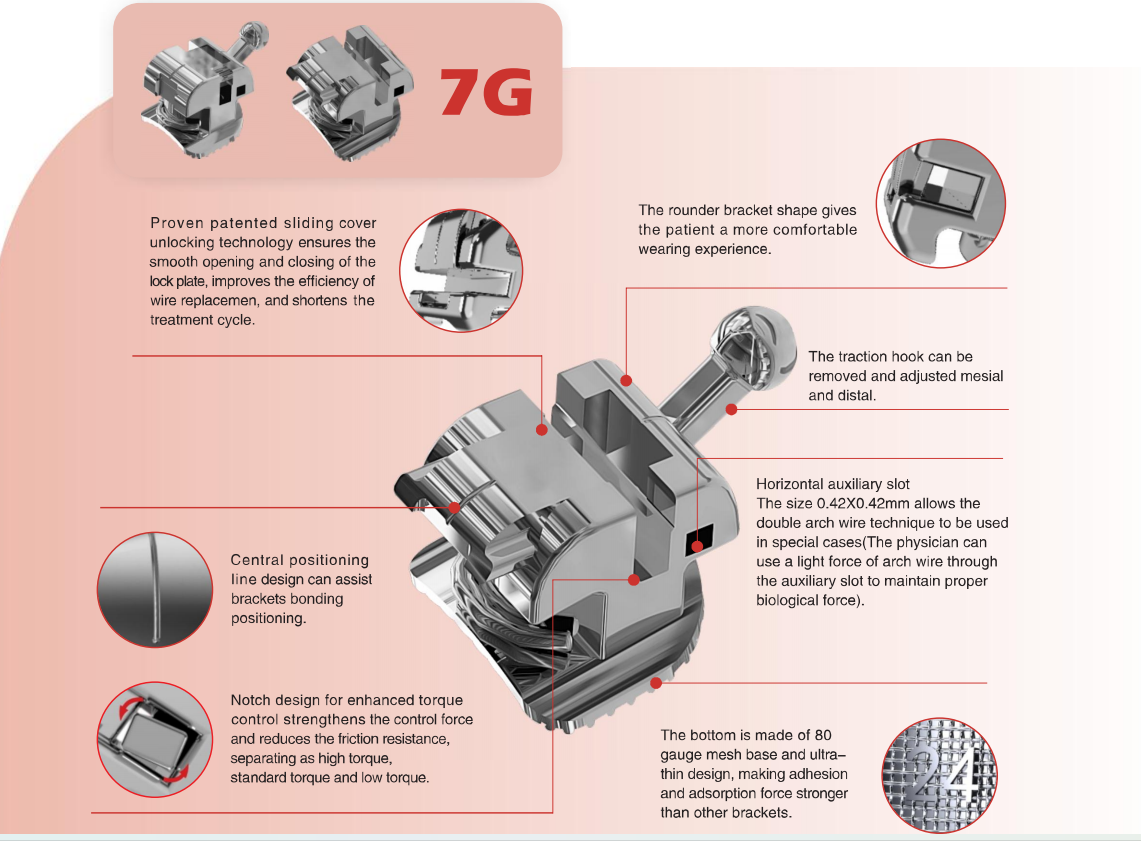 7G

Proven patented sliding cover unlocking technology ensures the smooth opening and closing of the lock plate, improves the efficiency of wire replacemen, and shortens the treatment cycle.

The rounder bracket shape gives the patient a more comfortable wearing experience.

The traction hook can be removed and adjusted mesial and distal.

Horizontal auxiliary slot
The size 0.42X0.42mm allows the double arch wire technique to be used in special cases(The physician can use a light force of arch wire through the auxiliary slot to maintain proper biological force).

Central positioning line design can assist brackets bonding positioning.

Notch design for enhanced torque control strengthens the control force and reduces the friction resistance, separating as high torque, standard torque and low torque.

The bottom is made of 80 gauge mesh base and ultra-thin design, making adhesion and adsorption force stronger than other brackets.

24