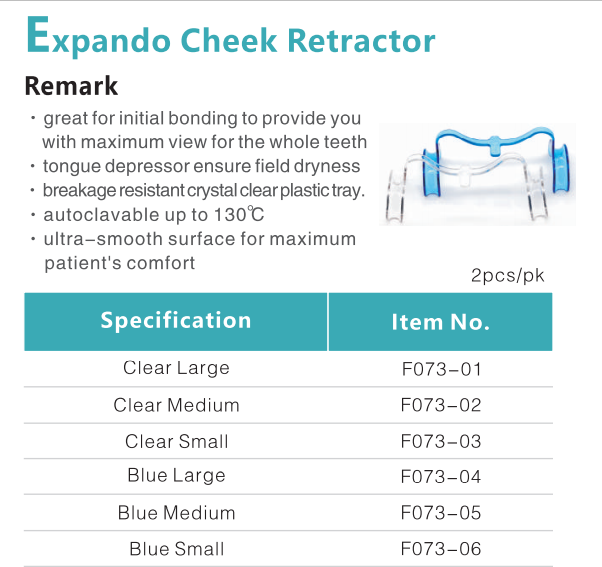 Expando Cheek Retractor

Remark

· great for initial bonding to provide you with maximum view for the whole teeth
· tongue depressor ensure field dryness
· breakage resistant crystal clear plastic tray.
· autoclavable up to 130℃
· ultra-smooth surface for maximum patient's comfort

2pcs/pk

| Specification | Item No. |
|---|---|
| Clear Large | F073-01 |
| Clear Medium | F073-02 |
| Clear Small | F073-03 |
| Blue Large | F073-04 |
| Blue Medium | F073-05 |
| Blue Small | F073-06 |